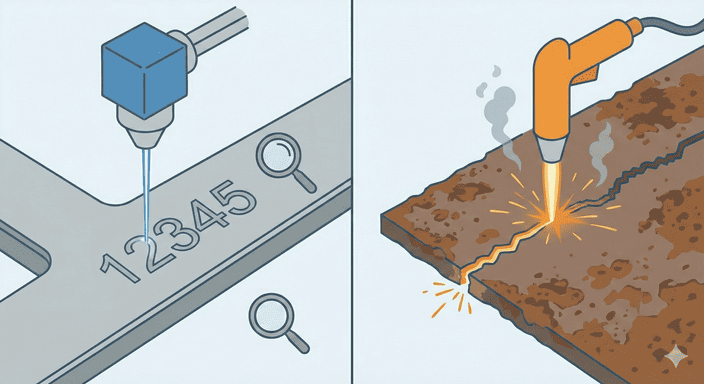 12345